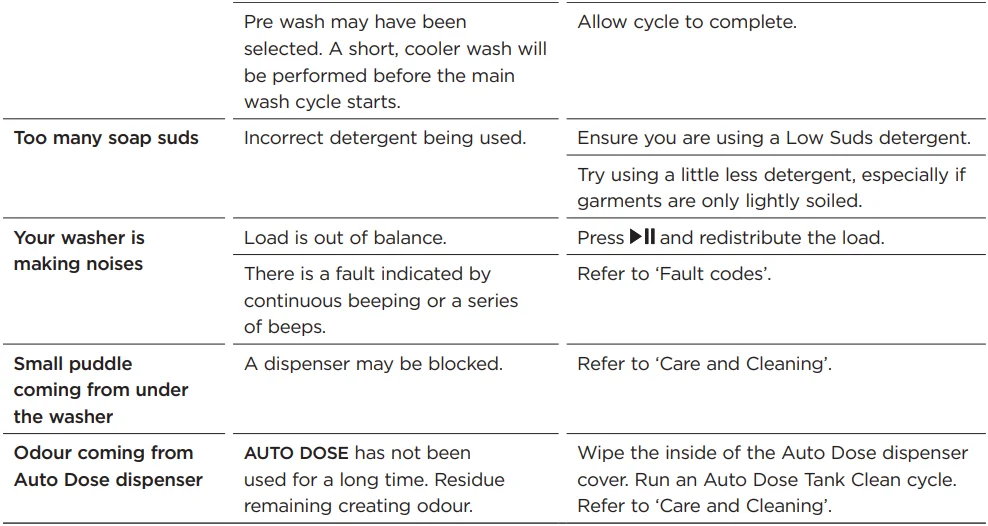 | | | |
|---|---|---|
| | Pre wash may have been selected. A short, cooler wash will be performed before the main wash cycle starts. | Allow cycle to complete. |
| Too many soap suds | Incorrect detergent being used. | Ensure you are using a Low Suds detergent. |
| | | Try using a little less detergent, especially if garments are only lightly soiled. |
| Your washer is making noises | Load is out of balance. | Press ▶II and redistribute the load. |
| | There is a fault indicated by continuous beeping or a series of beeps. | Refer to 'Fault codes'. |
| Small puddle coming from under the washer | A dispenser may be blocked. | Refer to 'Care and Cleaning'. |
| Odour coming from Auto Dose dispenser | AUTO DOSE has not been used for a long time. Residue remaining creating odour. | Wipe the inside of the Auto Dose dispenser cover. Run an Auto Dose Tank Clean cycle. Refer to 'Care and Cleaning'. |