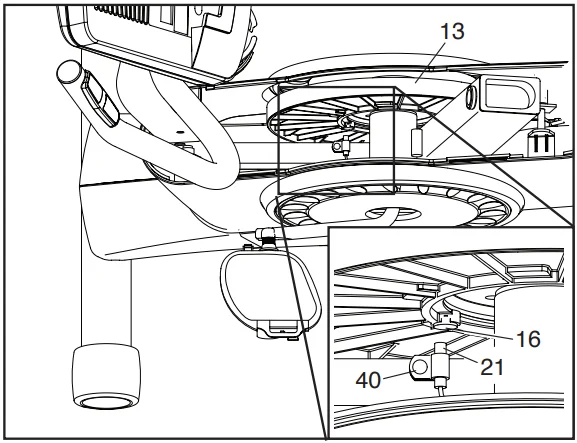 13

16

21

40