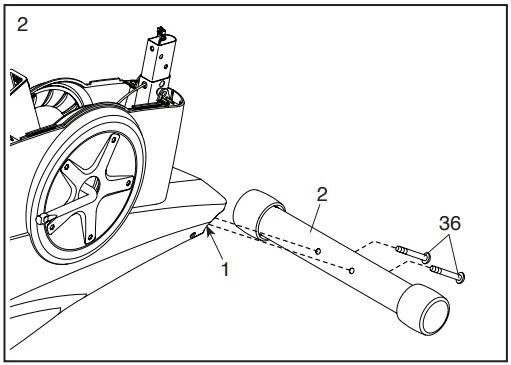 2

2

36

1