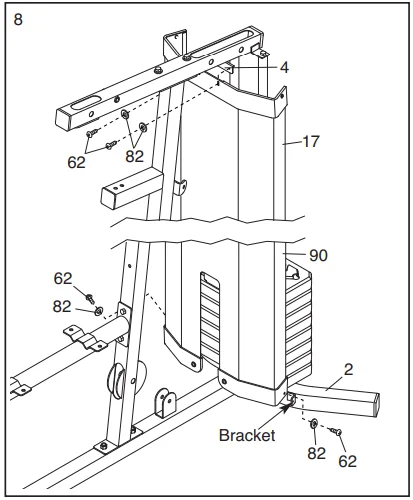 8

4

17

62

82

90

62

82

2

Bracket

82

62