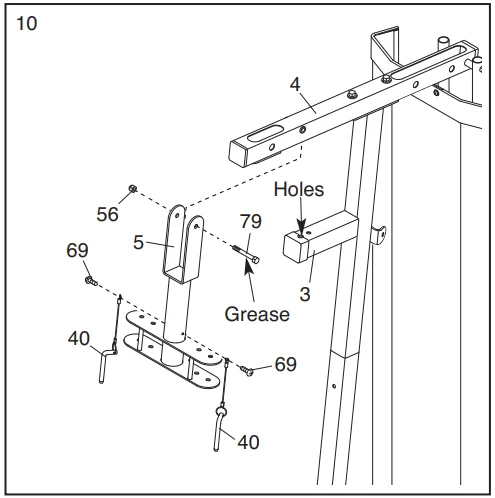 10

4

Holes

56

79

5

69

3

Grease

40

69

40