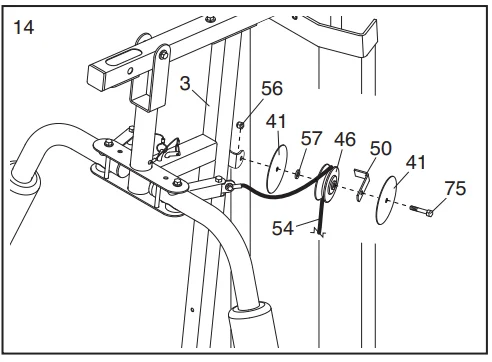 14

3

56

41

57

46

50

41

75

54