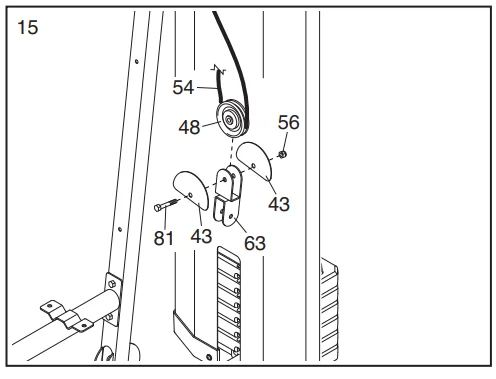 15

54

48

56

43

81

43

63