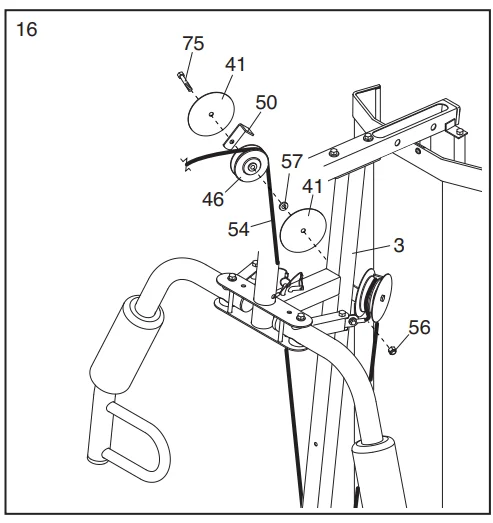 16

75

41

50

57

41

46

54

3

56