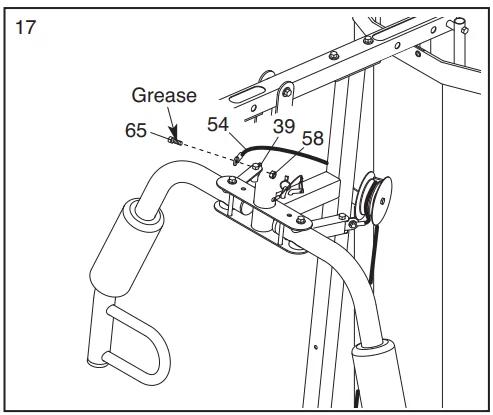 17

Grease

65

54

39

58