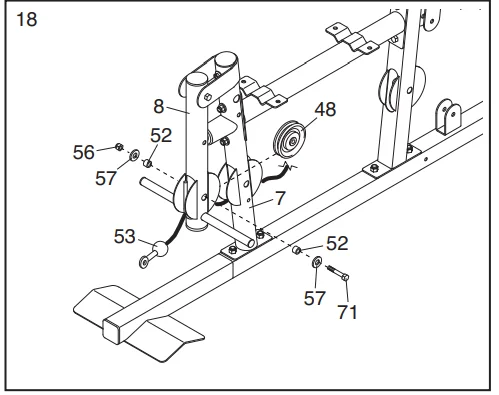 18

8

48

52

56

57

7

53

52

57

71