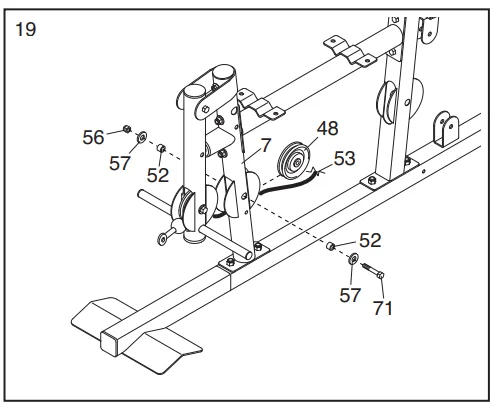 19

56
57
52
7
48
53
52
57
71