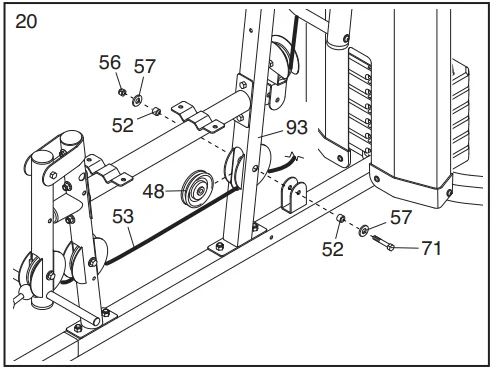 20

56
57
52
93
48
53
57
52
71