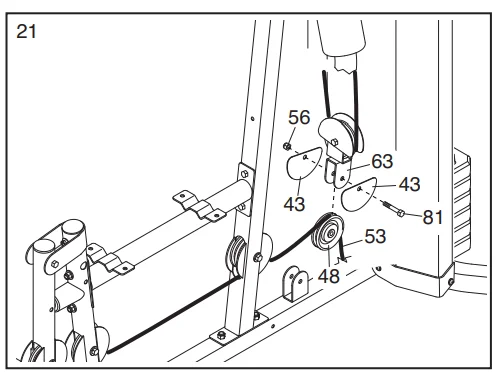 21

56

63

43

43

81

53

48