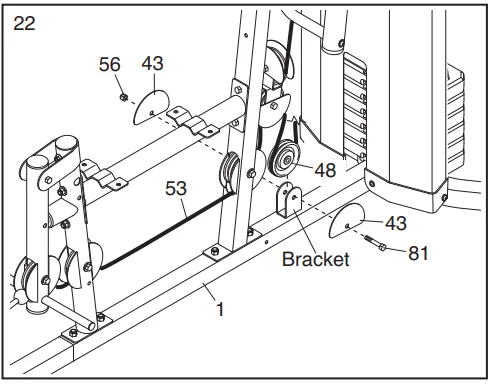 22

56 43

48

53

43

Bracket

81

1