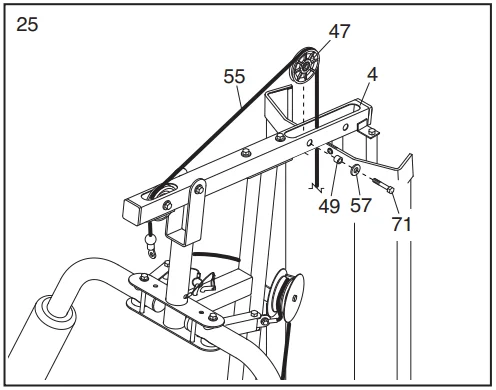 25

47

55

4

49

57

71