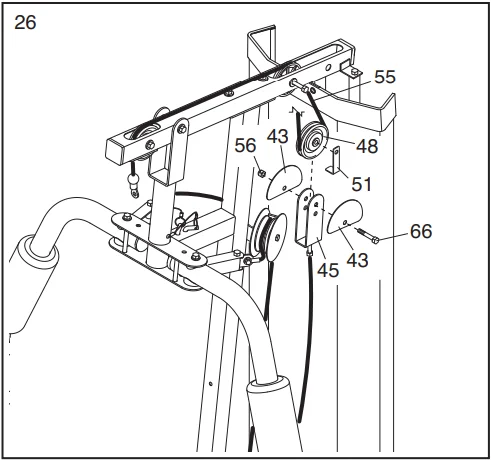 26

55

56

43

48

51

66

45

43