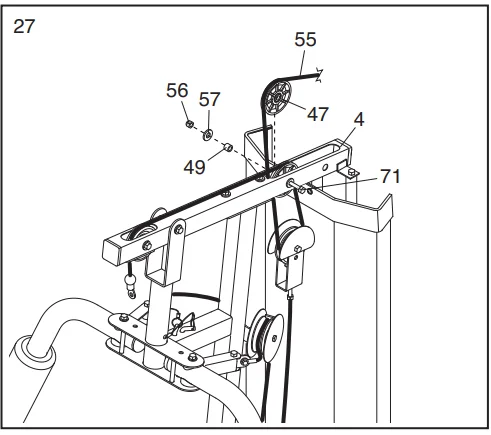 27

55

56

57

47

4

49

71