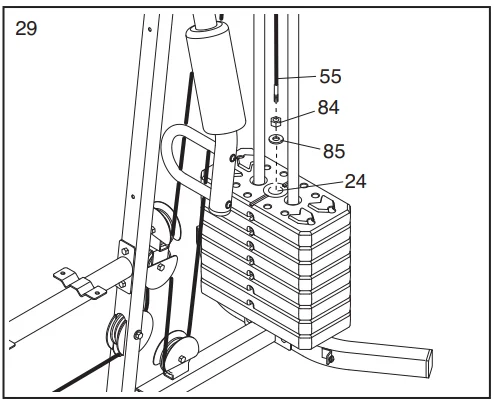 29

55

84

85

24