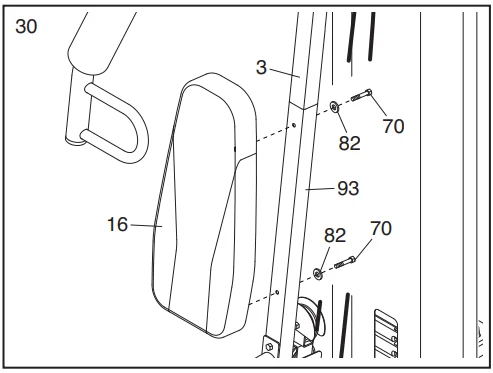 30

3

70

82

93

16

82

70