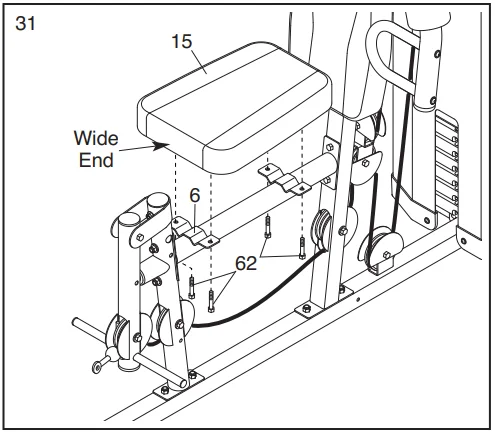 31

15

Wide End

6

62