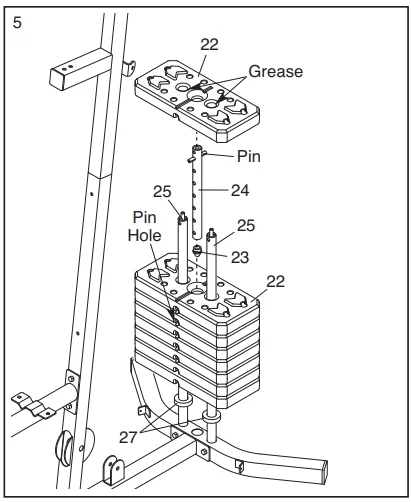 5

22

Grease

Pin

25

24

Pin Hole

25

23

22

27