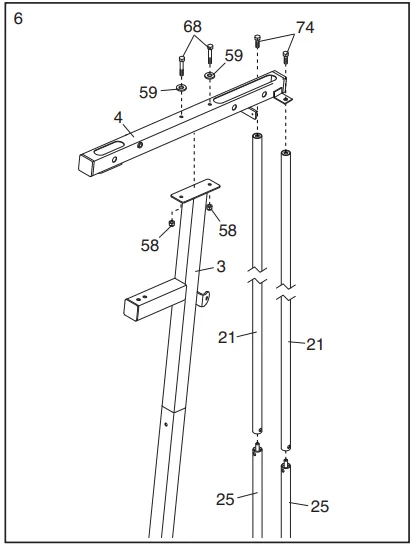 6

68
74
59
59
4
58
58
3
21
21
25
25