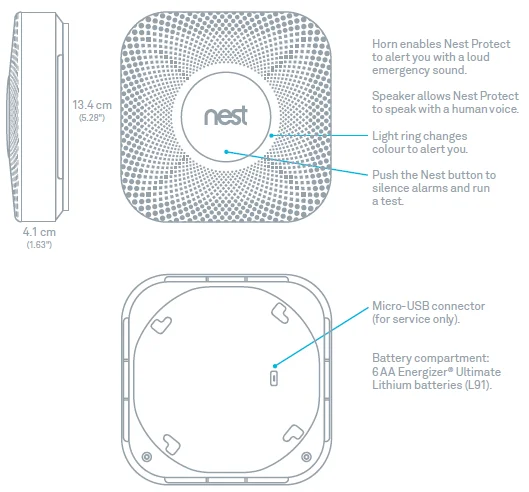 13.4 cm
(5.28")

4.1 cm
(1.63")

nest

Horn enables Nest Protect to alert you with a loud emergency sound.

Speaker allows Nest Protect to speak with a human voice.

Light ring changes colour to alert you.

Push the Nest button to silence alarms and run a test.

Micro-USB connector (for service only).

Battery compartment: 6 AA Energizer® Ultimate Lithium batteries (L91).