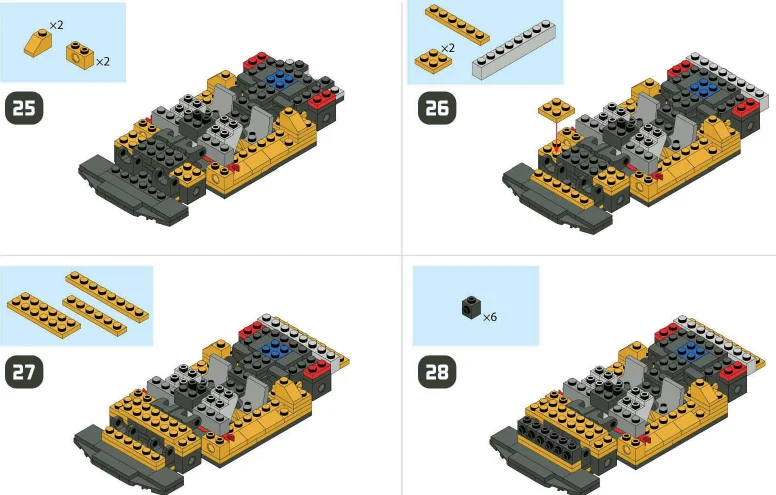 ×2
×2
25

×2
26

27

×6
28