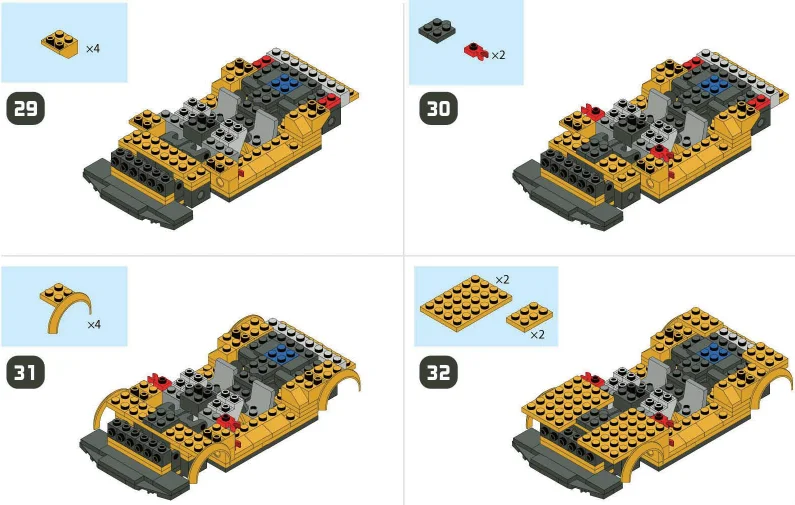 ×4

29

×2

30

×4

31

×2

×2

32