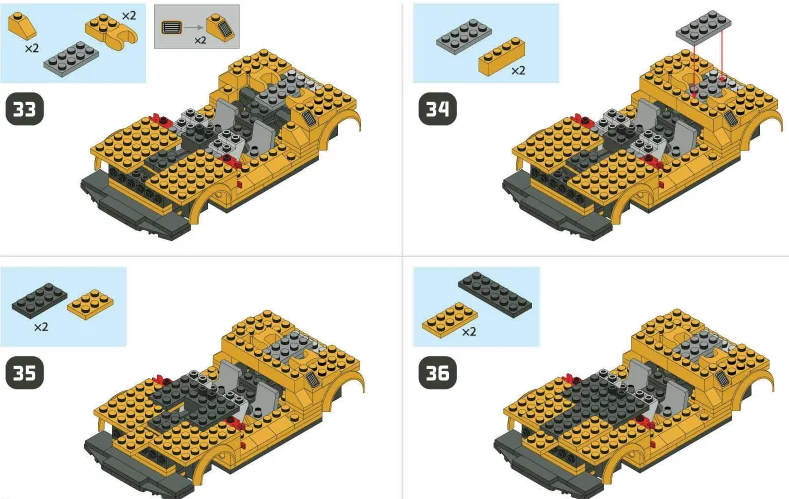 ×2 ×2 ×2

33

×2

34

×2

35

×2

36