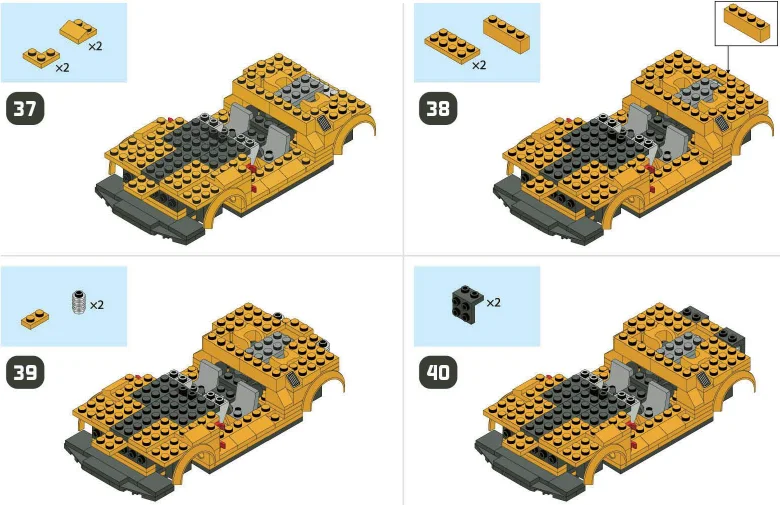 ×2

×2

37

×2

38

×2

39

×2

40