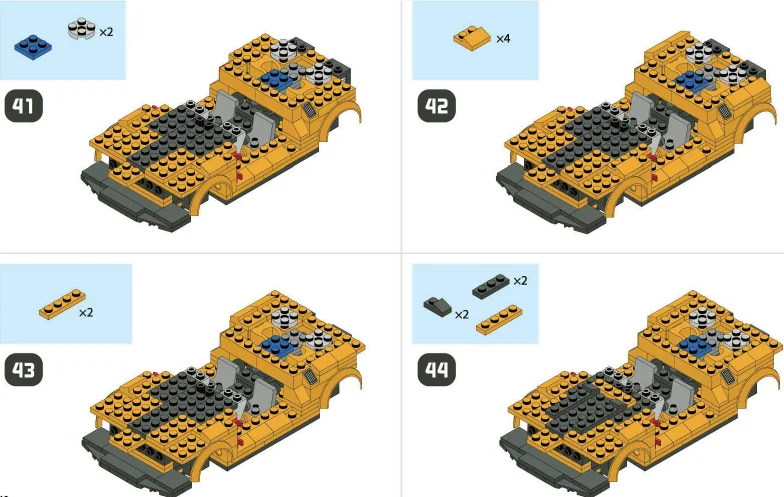 ×2

41

×4

42

×2

43

×2

×2

44