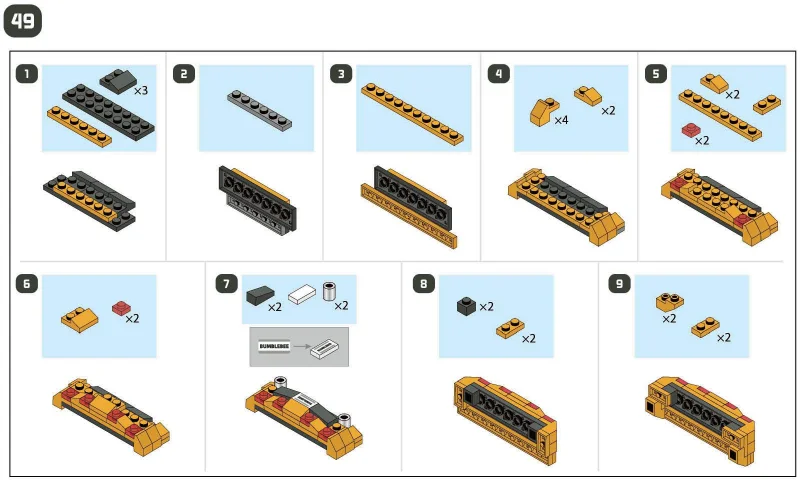 49

1
×3

2

3

4
×4
×2

5
×2
×2

6
×2

7
×2
×2
BUMBLEBEE

8
×2
×2

9
×2
×2