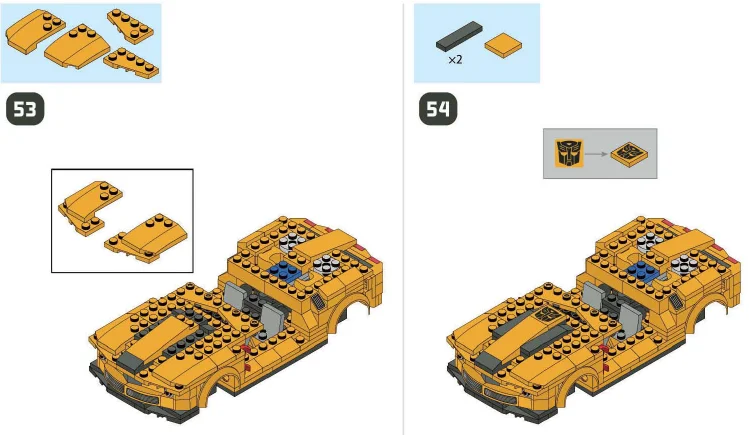 53

×2

54