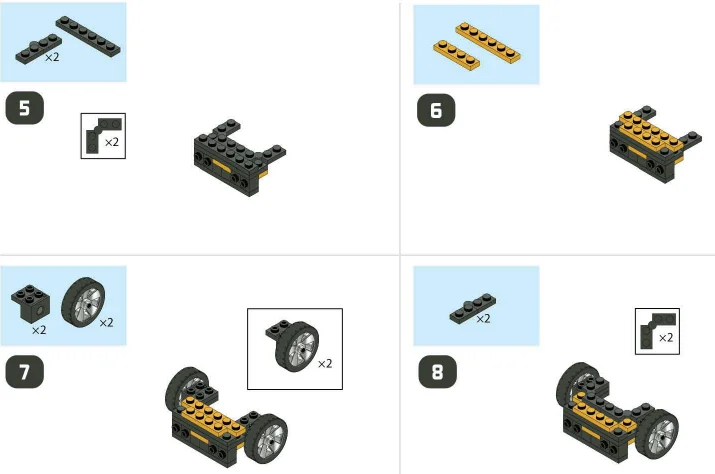 ×2

5

×2

6

×2

×2

7

×2

×2

8

×2