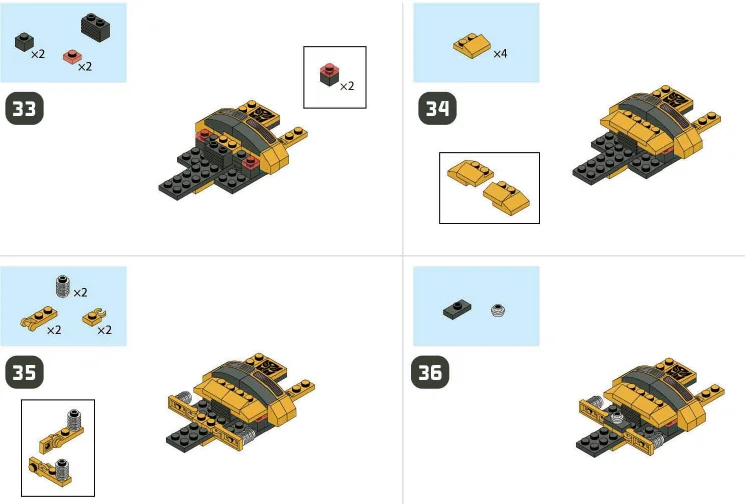 ×2
×2
33
×2

×4
34

×2
×2
×2
35

36