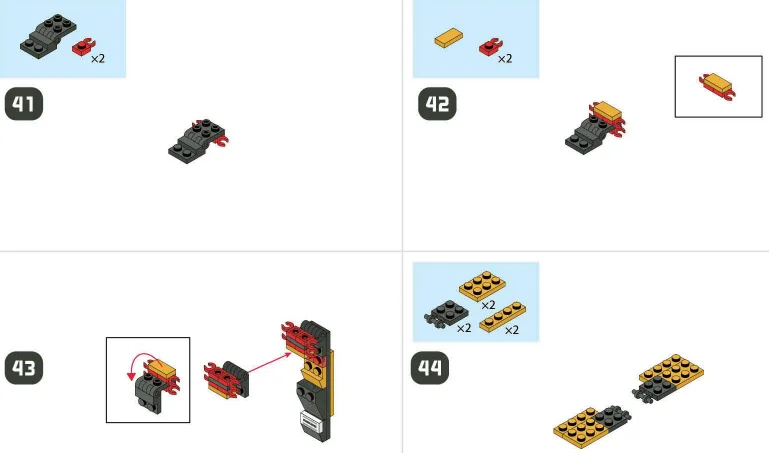 ×2
41
×2
42
43
×2
×2
×2
44