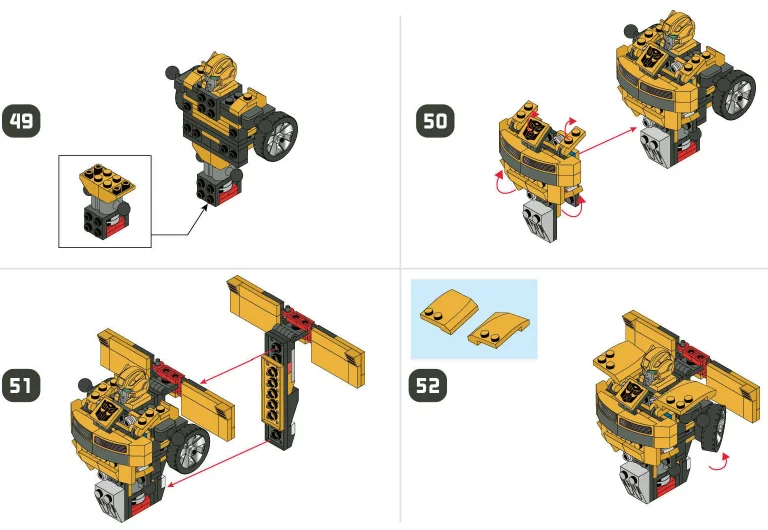 49

50

51

52