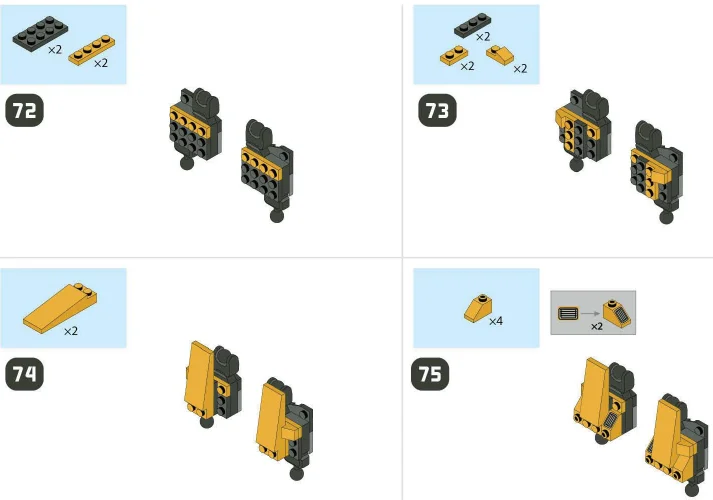 ×2
×2

72

×2
×2
×2

73

×2

74

×4
×2

75