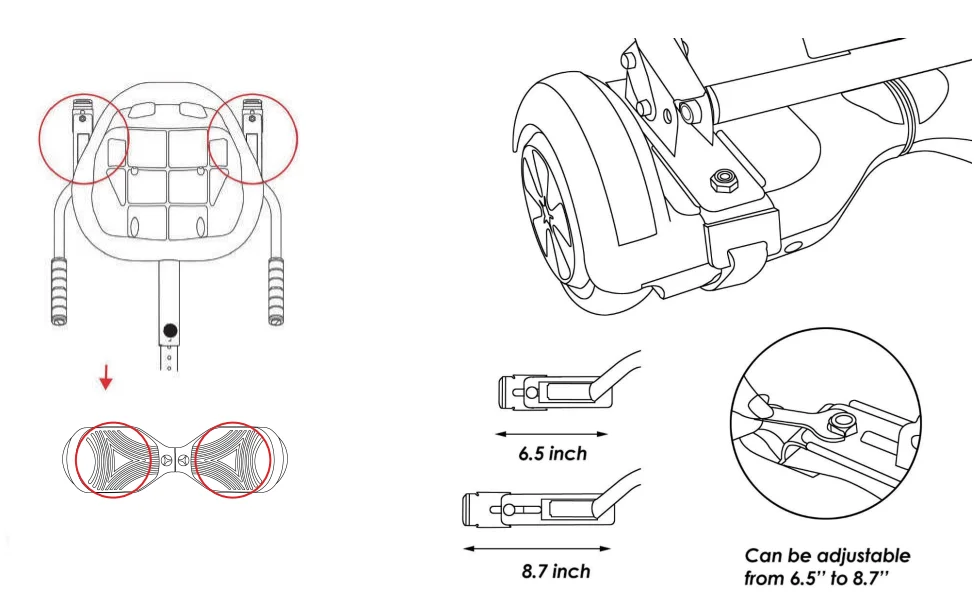 6.5 inch

8.7 inch

Can be adjustable from 6.5'' to 8.7''