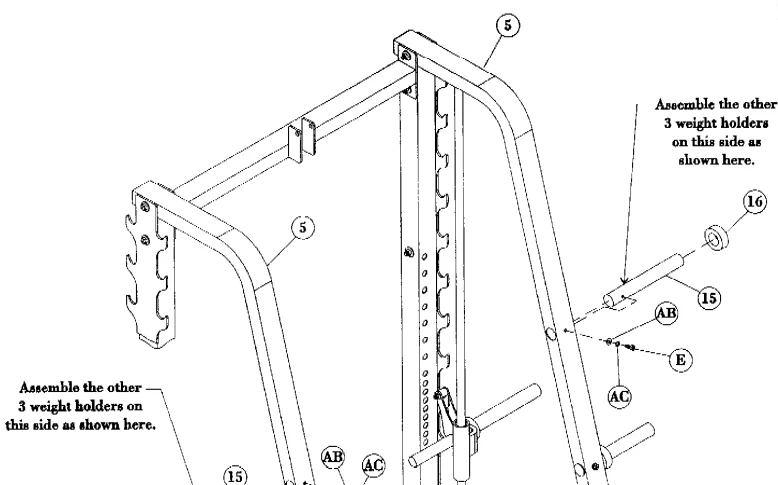 5

Assemble the other 3 weight holders on this side as shown here.

16

5

15

AB

E

AC

Assemble the other 3 weight holders on this side as shown here.

15

AB

AC