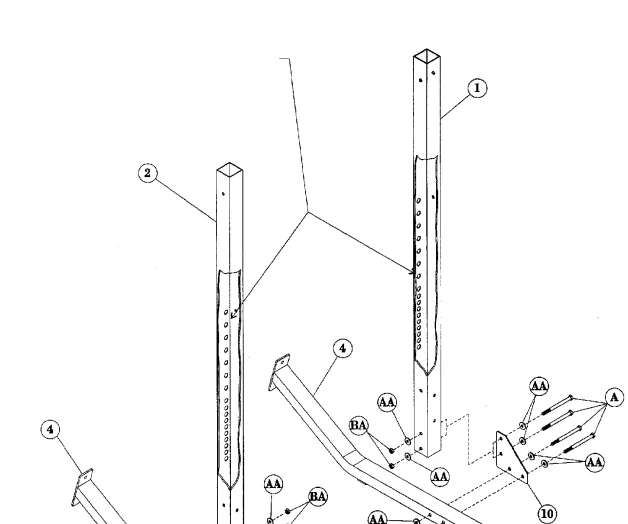 1
2
4
4
AA
BA
AA
AA
A
AA
10
AA
BA
AA