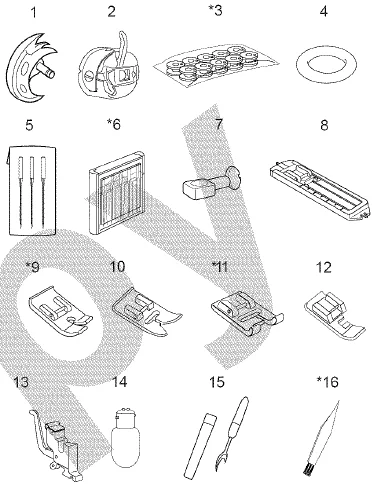 1 2 *3 4

5 *6 7 8

*9 10 *11 12

13 14 15 *16