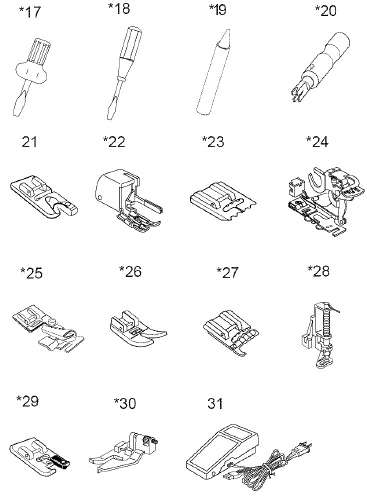 *17 *18 *19 *20

21 *22 *23 *24

*25 *26 *27 *28

*29 *30 31