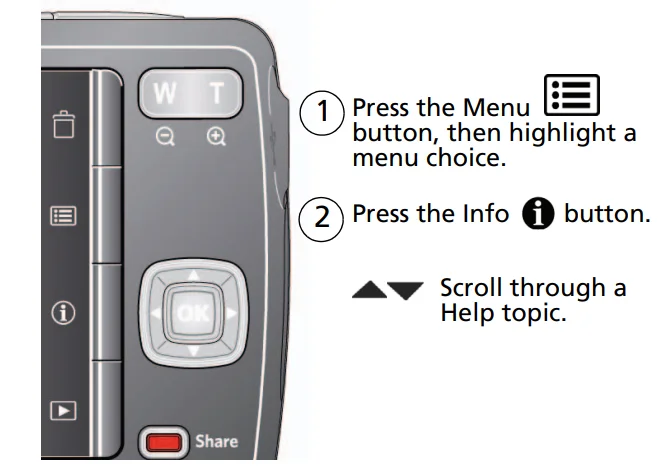 W T

OK

Share

1 Press the Menu button, then highlight a menu choice.

2 Press the Info button.

Scroll through a Help topic.