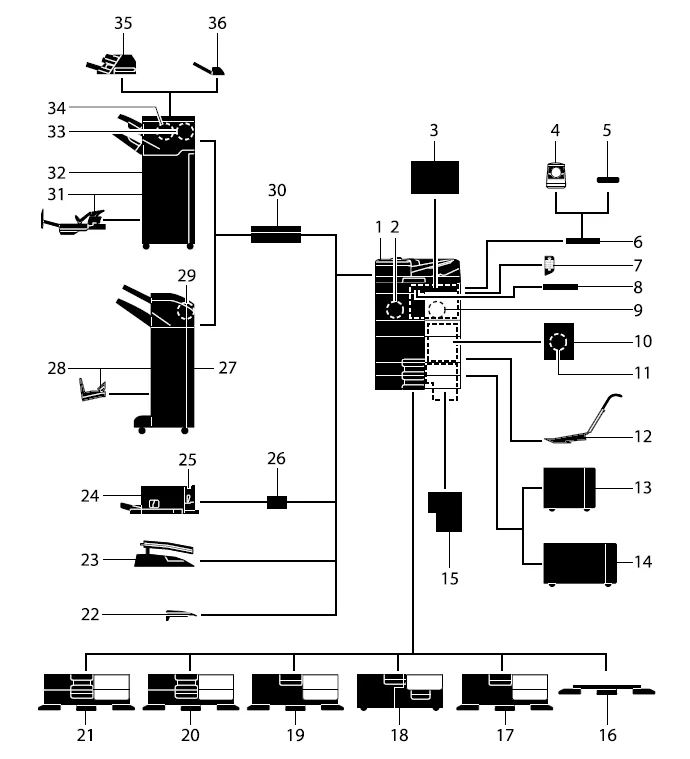 35
36
34
33
32
31
30
3
4
5
1
2
6
7
8
9
29
10
11
28
27
12
25
26
24
13
23
14
15
22
21
20
19
18
17
16