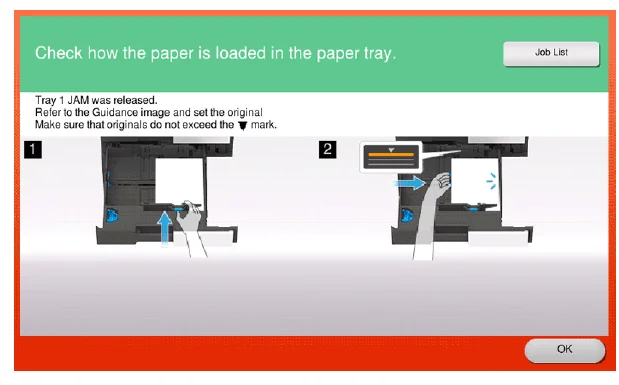 Check how the paper is loaded in the paper tray.

Job List

Tray 1 JAM was released.
Refer to the Guidance image and set the original
Make sure that originals do not exceed the ▼ mark.

1

2

OK