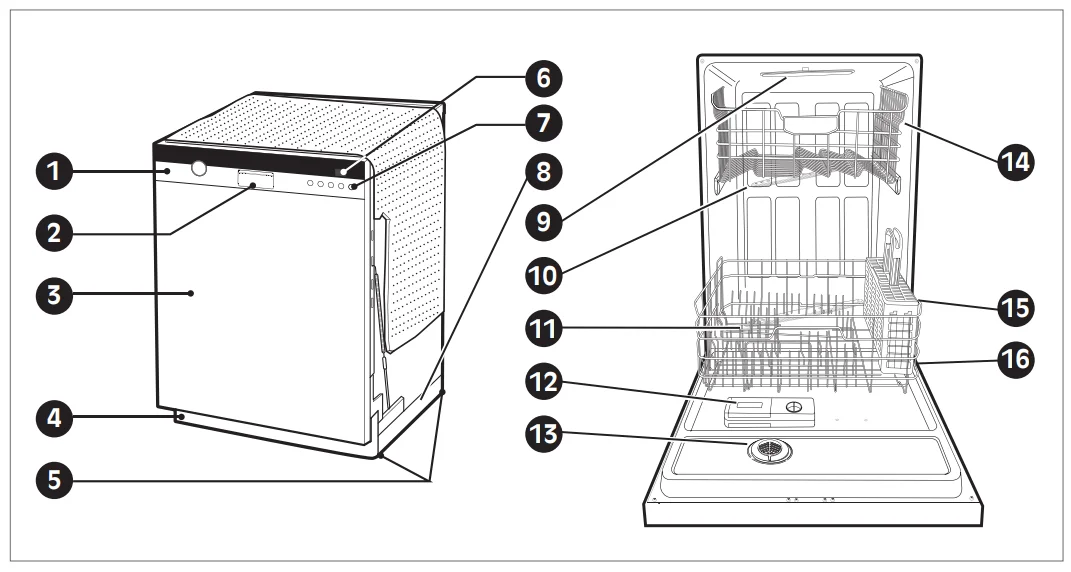 1
2
3
4
5
6
7
8
9
10
11
12
13
14
15
16