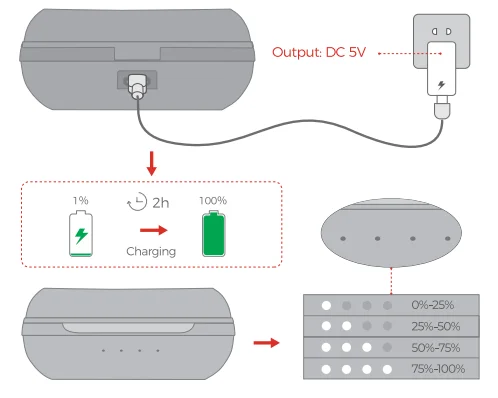 Output: DC 5V

1%

2h

100%

Charging

0%-25%

25%-50%

50%-75%

75%-100%