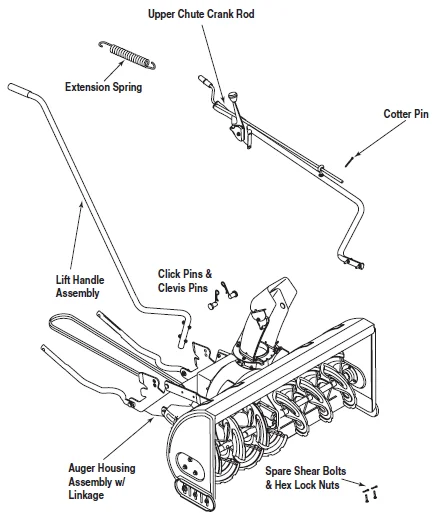 Upper Chute Crank Rod

Extension Spring

Cotter Pin

Lift Handle Assembly

Click Pins & Clevis Pins

Auger Housing Assembly w/ Linkage

Spare Shear Bolts & Hex Lock Nuts