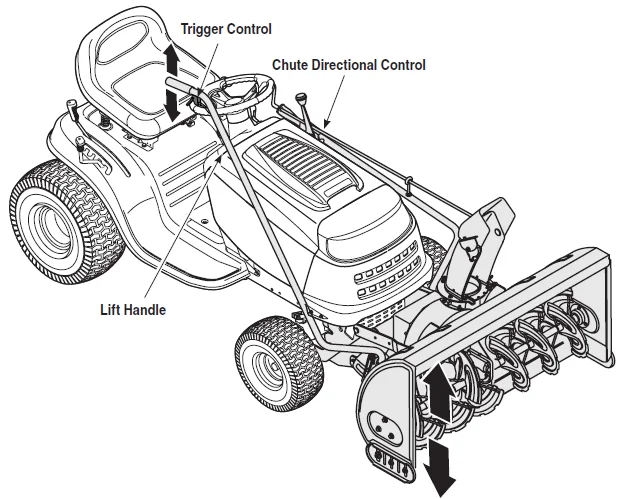 Trigger Control

Chute Directional Control

Lift Handle