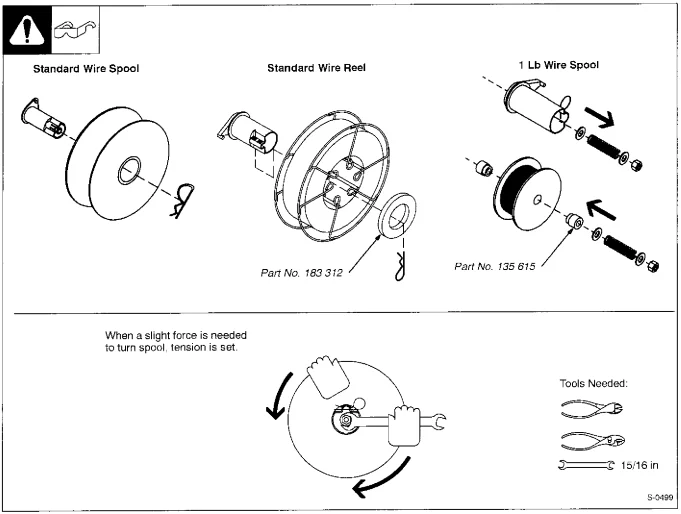 Standard Wire Spool

Standard Wire Reel

1 Lb Wire Spool

Part No. 183 312

Part No. 135 615

When a slight force is needed to turn spool, tension is set.

Tools Needed:

15/16 in

S-0499