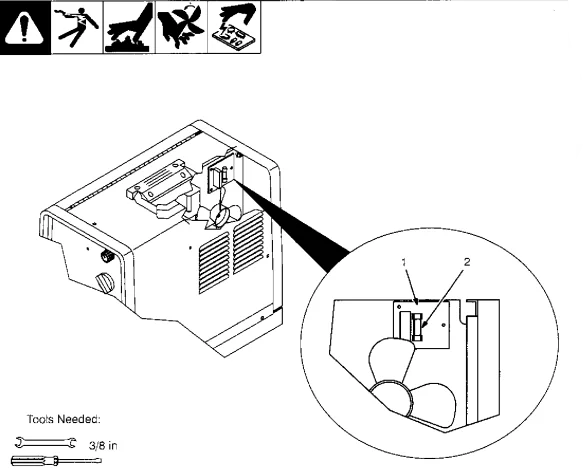 1
2

Tools Needed:
3/8 in