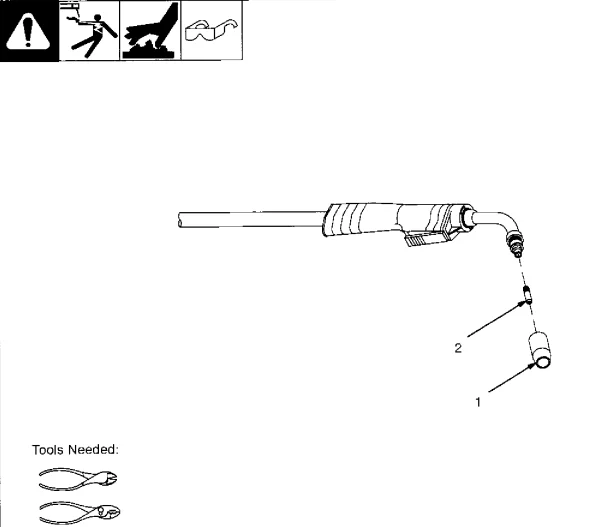 2

1

Tools Needed: